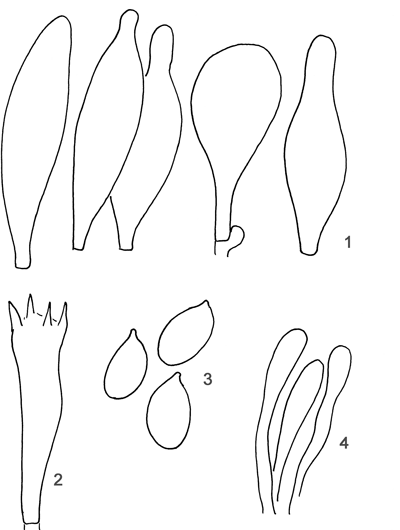 1

2

3

4