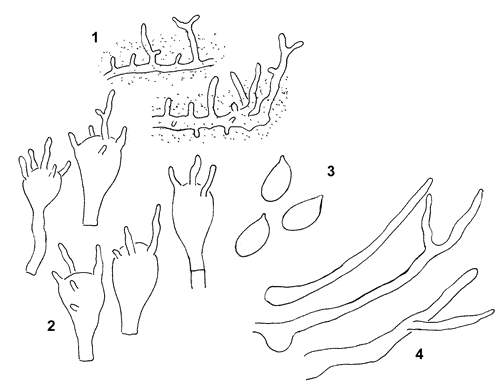 1

2

3

4